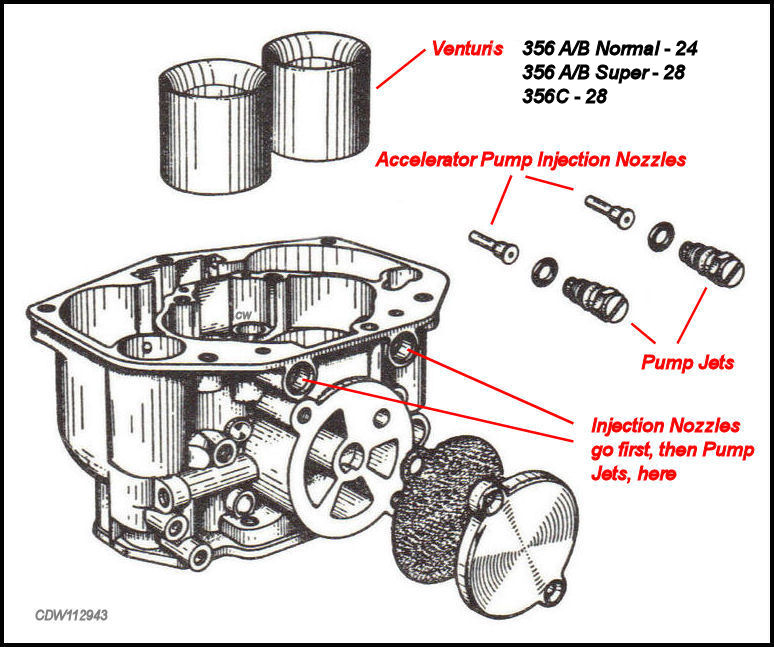 Venturis 356 A/B Normal - 24
356 A/B Super - 28
356C - 28

Accelerator Pump Injection Nozzles

CW

Pump Jets

Injection Nozzles go first, then Pump Jets, here

CDW112943